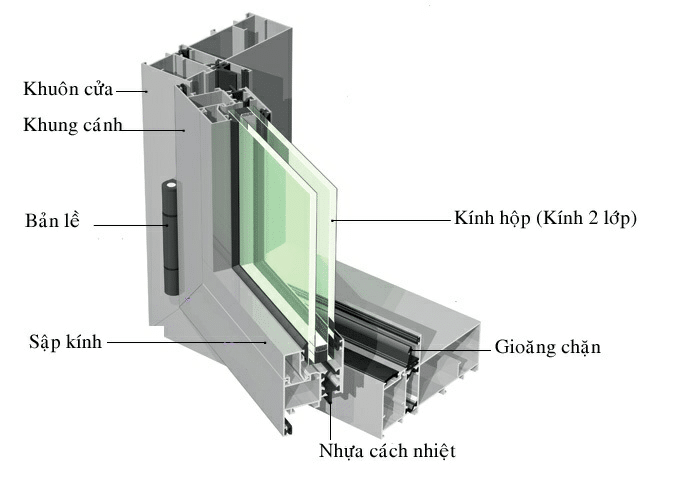 Khuôn cửa

Khung cánh

Bản lề

Kính hộp (Kính 2 lớp)

Sập kính

Gioăng chặn

Nhựa cách nhiệt